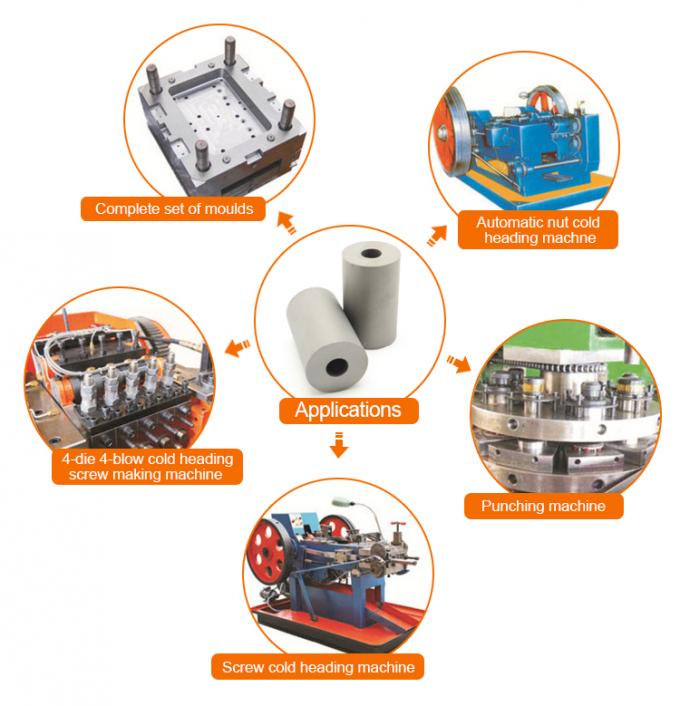 Complete set of moulds

Automatic nut cold heading machne

Applications

4-die 4-blow cold heading screw making machine

Punching machine

Screw cold heading machine